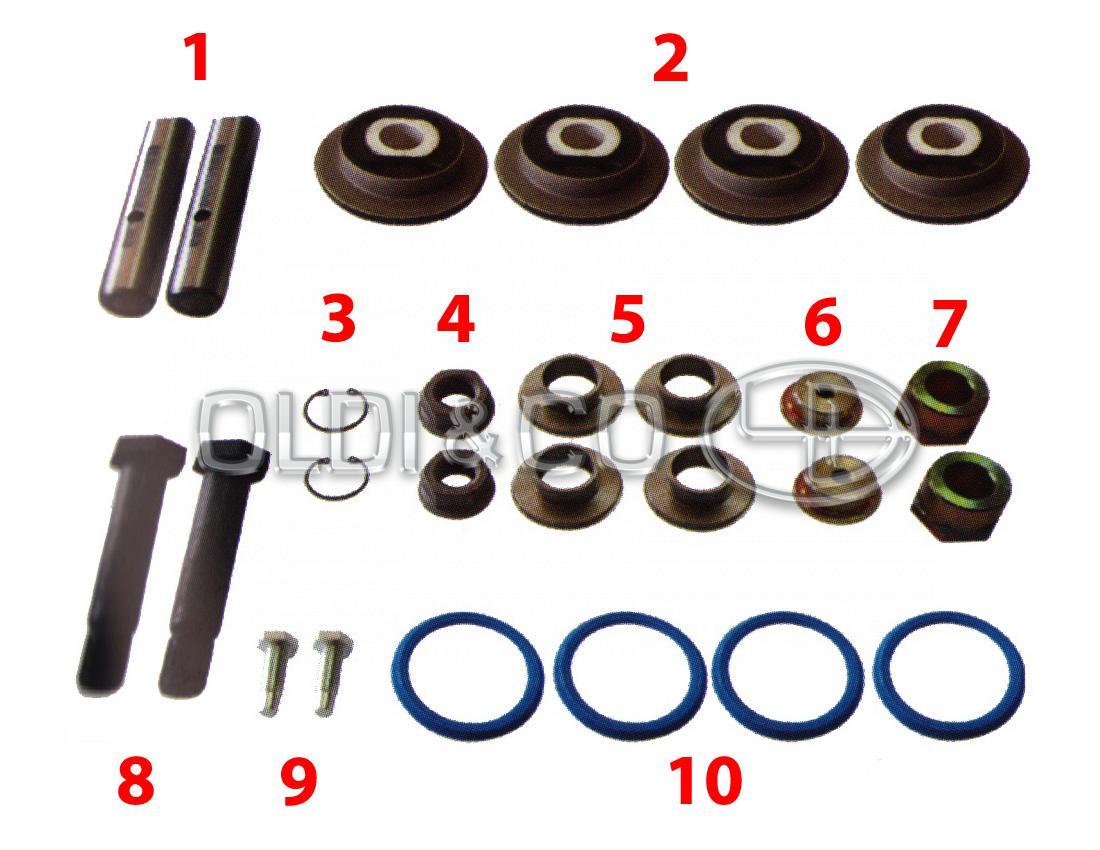 1
2
3
4
5
6
7
OLDI & CO
8
9
10